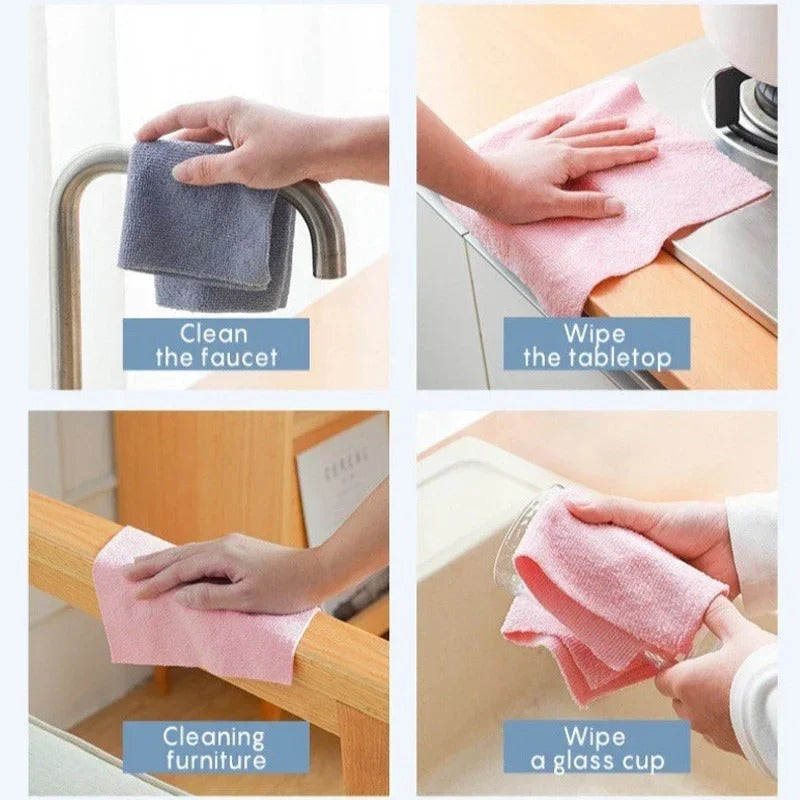 Clean
the faucet

Wipe
the tabletop

Cleaning
furniture

Wipe
a glass cup